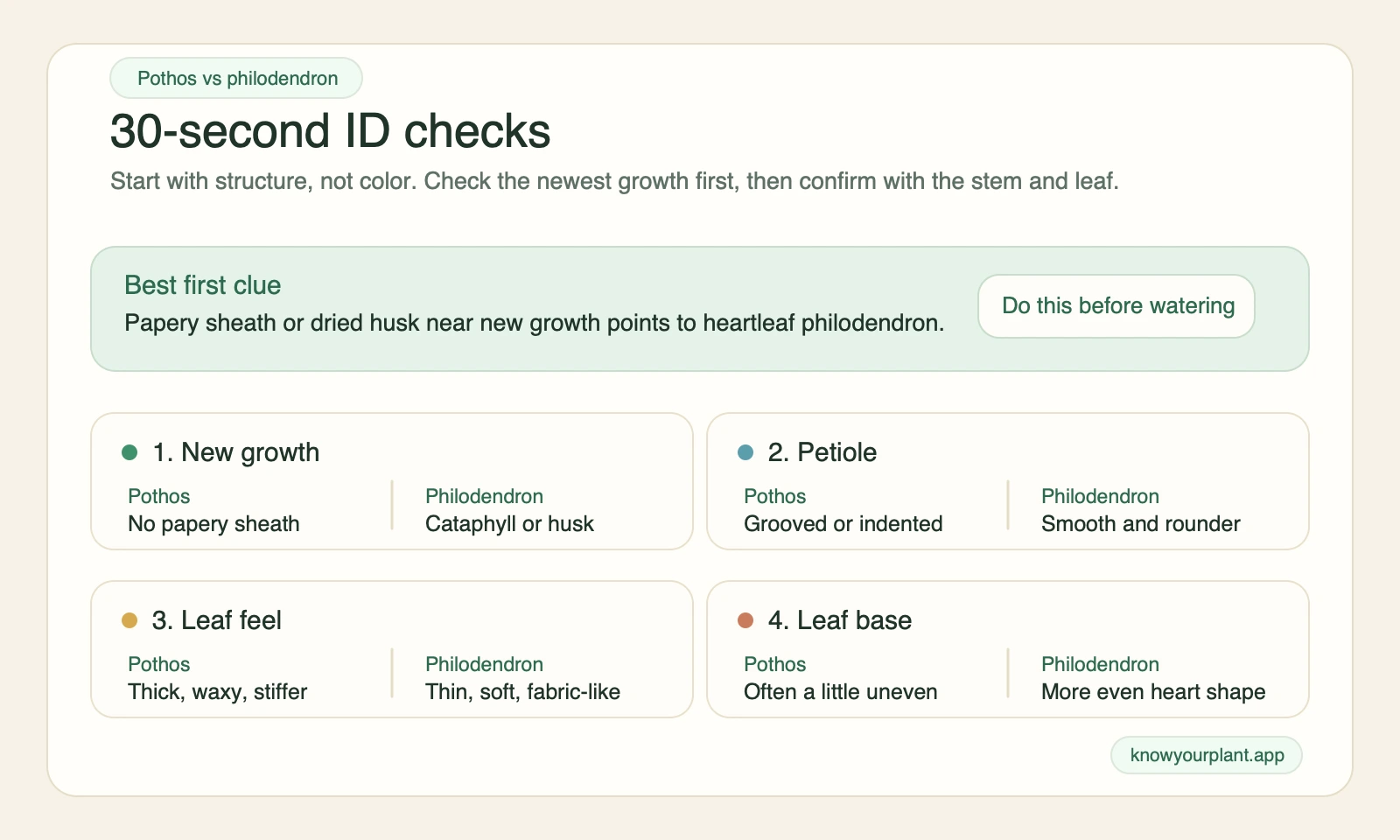 Pothos vs philodendron

30-second ID checks

Start with structure, not color. Check the newest growth first, then confirm with the stem and leaf.

Best first clue

Papery sheath or dried husk near new growth points to heartleaf philodendron.

Do this before watering

1. New growth

Pothos
No papery sheath

Philodendron
Cataphyll or husk

2. Petiole

Pothos
Grooved or indented

Philodendron
Smooth and rounder

3. Leaf feel

Pothos
Thick, waxy, stiffer

Philodendron
Thin, soft, fabric-like

4. Leaf base

Pothos
Often a little uneven

Philodendron
More even heart shape

knowyourplant.app